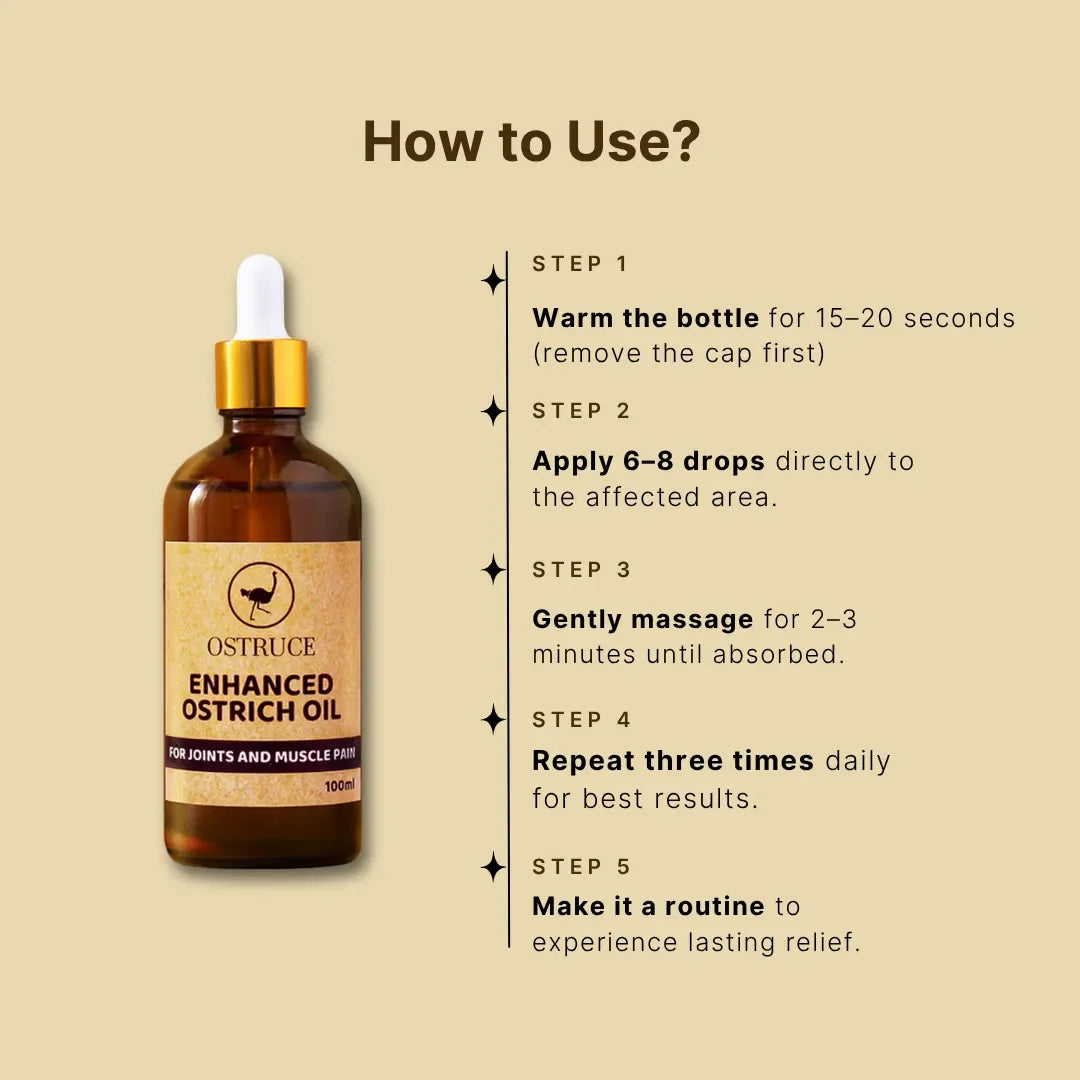 How to Use?

OSTRUCE
ENHANCED OSTRICH OIL
FOR JOINTS AND MUSCLE PAIN
100ml

STEP 1
Warm the bottle for 15–20 seconds (remove the cap first)

STEP 2
Apply 6–8 drops directly to the affected area.

STEP 3
Gently massage for 2–3 minutes until absorbed.

STEP 4
Repeat three times daily for best results.

STEP 5
Make it a routine to experience lasting relief.