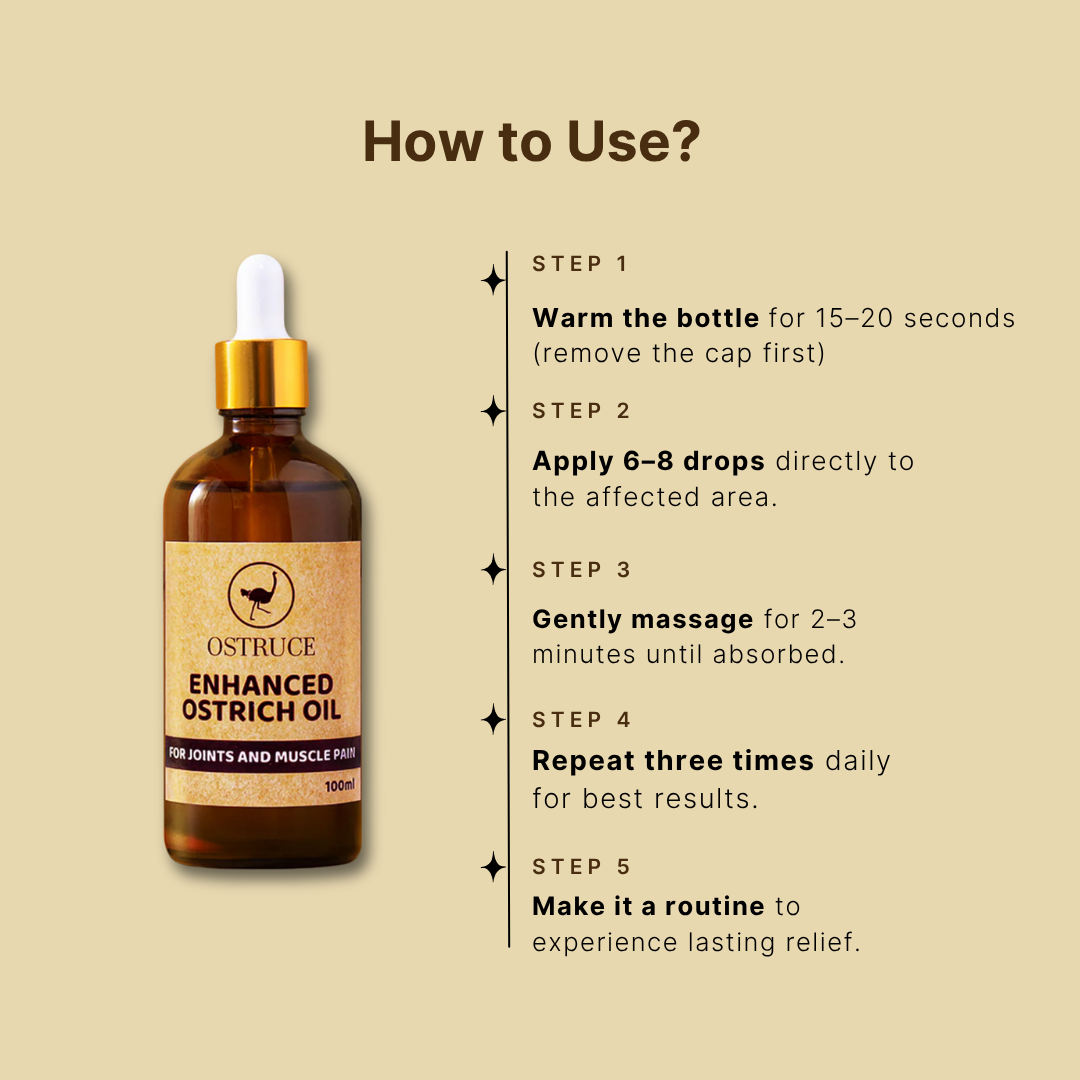 How to Use?

OSTRUCE
ENHANCED OSTRICH OIL
FOR JOINTS AND MUSCLE PAIN
100ml

STEP 1

Warm the bottle for 15–20 seconds (remove the cap first)

STEP 2

Apply 6–8 drops directly to the affected area.

STEP 3

Gently massage for 2–3 minutes until absorbed.

STEP 4

Repeat three times daily for best results.

STEP 5

Make it a routine to experience lasting relief.